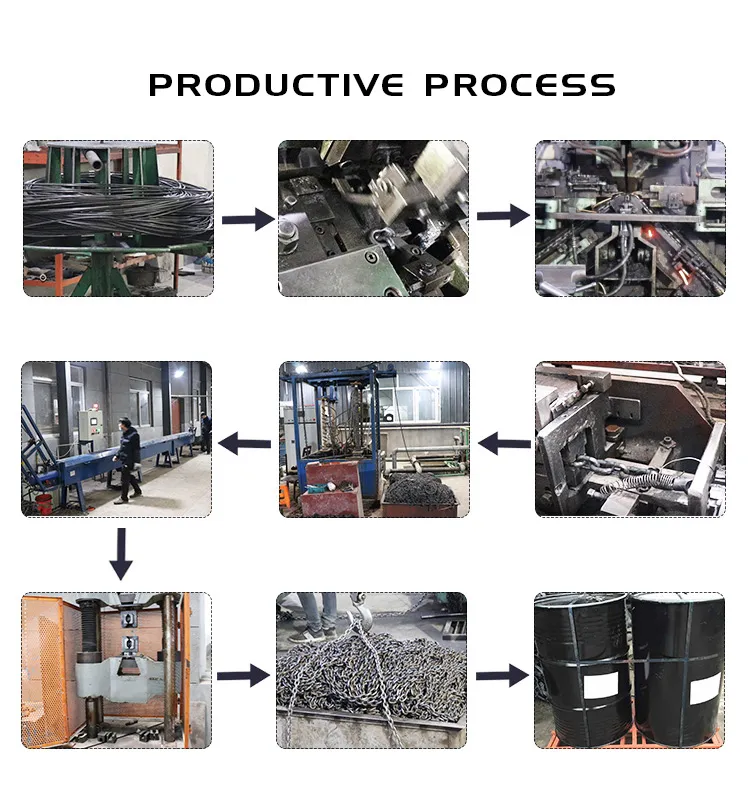 PRODUCTIVE PROCESS