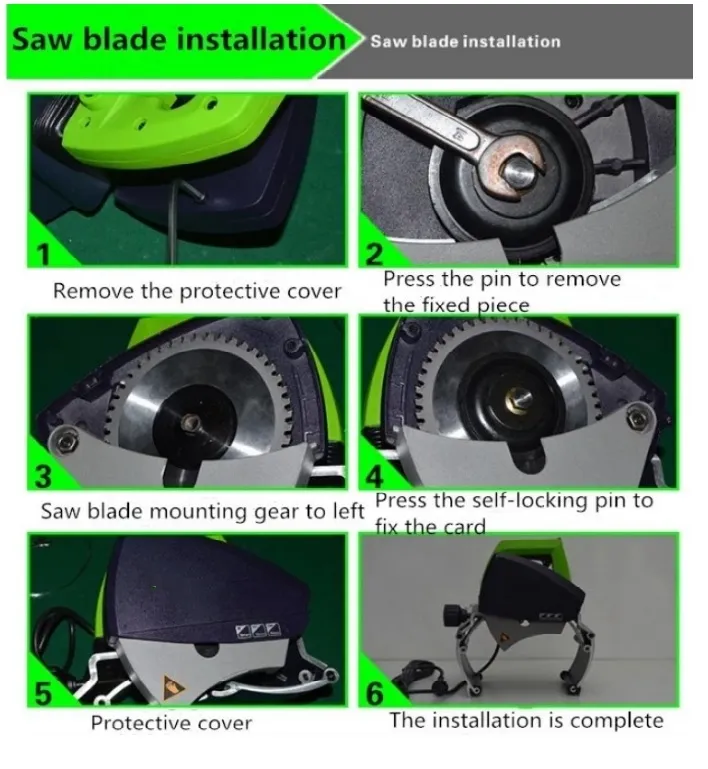 Saw blade installation Saw blade installation

1
Remove the protective cover

2
Press the pin to remove the fixed piece

3
Saw blade mounting gear to left

4
Press the self-locking pin to fix the card

5
Protective cover

6
The installation is complete