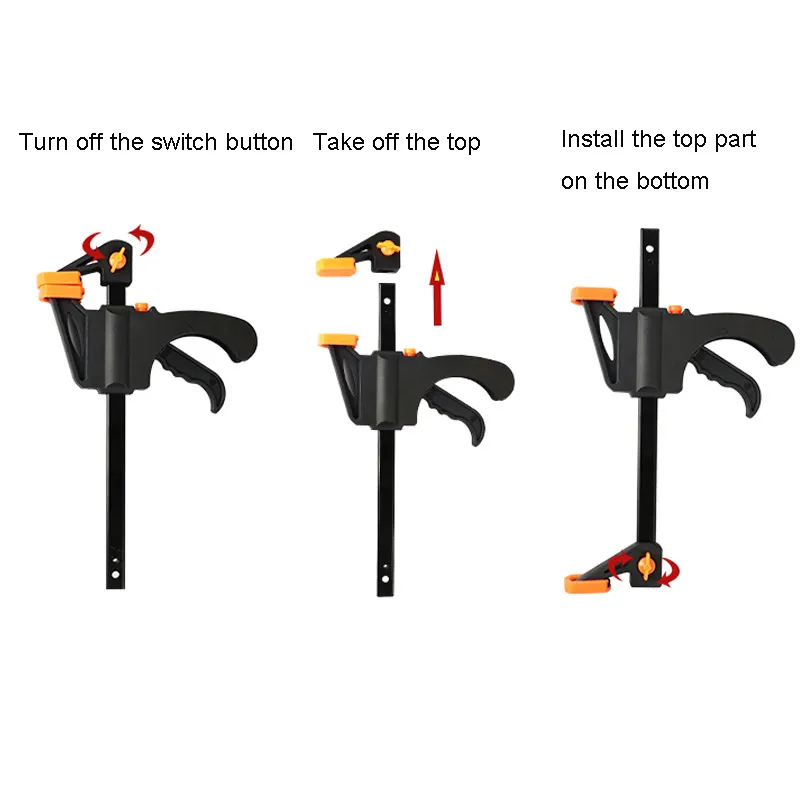 Turn off the switch button

Take off the top

Install the top part on the bottom