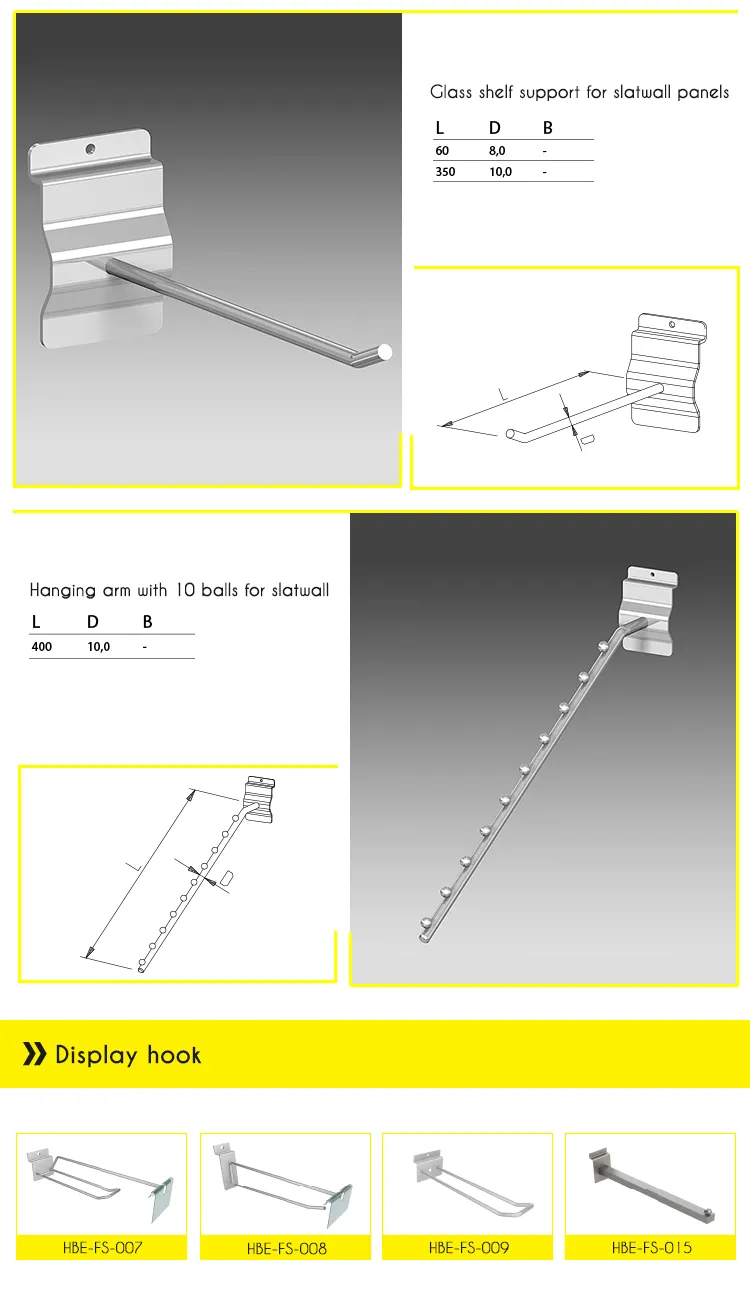 Glass shelf support for slatwall panels

| L | D | B |
|---|---|---|
| 60 | 8,0 | - |
| 350 | 10,0 | - |

L
D

Hanging arm with 10 balls for slatwall

| L | D | B |
|---|---|---|
| 400 | 10,0 | - |

L
D

Display hook

HBE-FS-007
HBE-FS-008
HBE-FS-009
HBE-FS-015