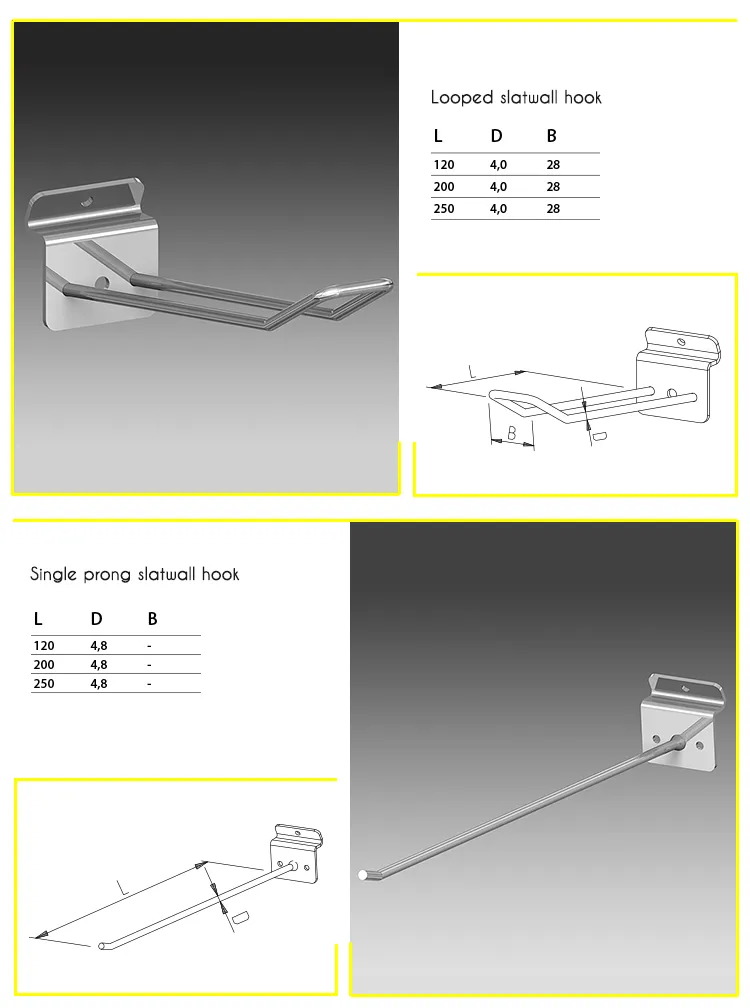 Looped slatwall hook

| L | D | B |
|---|---|---|
| 120 | 4,0 | 28 |
| 200 | 4,0 | 28 |
| 250 | 4,0 | 28 |

L

B

D

Single prong slatwall hook

| L | D | B |
|---|---|---|
| 120 | 4,8 | - |
| 200 | 4,8 | - |
| 250 | 4,8 | - |

L

D