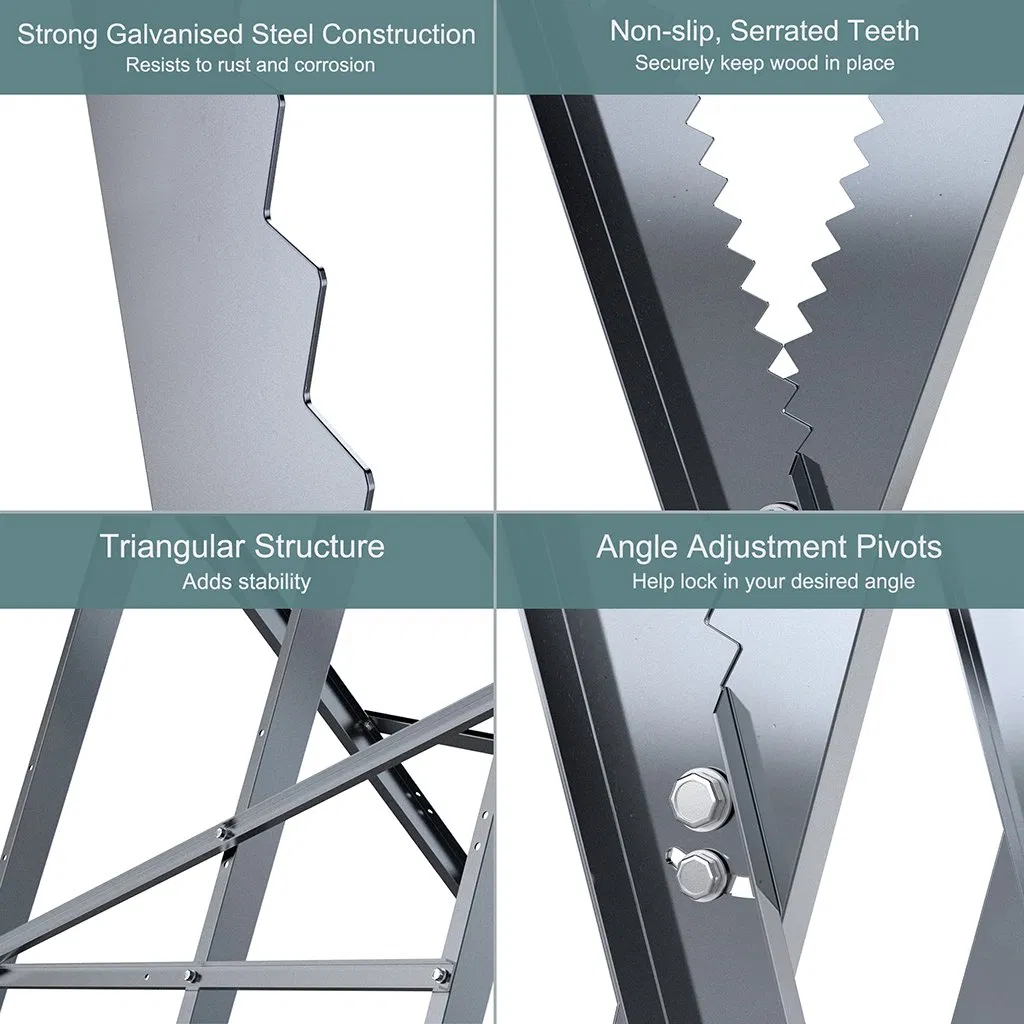 Strong Galvanised Steel Construction
Resists to rust and corrosion

Non-slip, Serrated Teeth
Securely keep wood in place

Triangular Structure
Adds stability

Angle Adjustment Pivots
Help lock in your desired angle